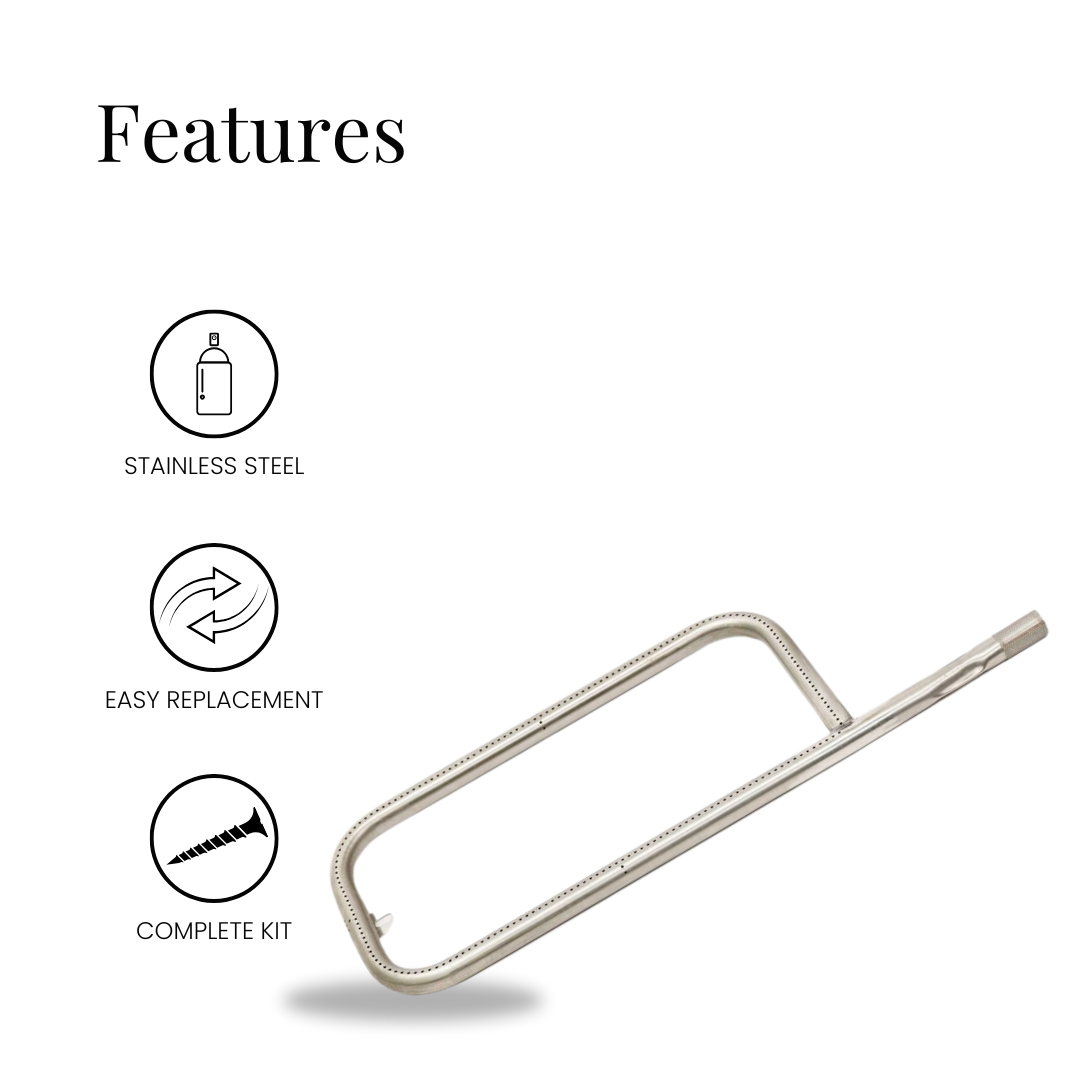 Features

STAINLESS STEEL

EASY REPLACEMENT

COMPLETE KIT