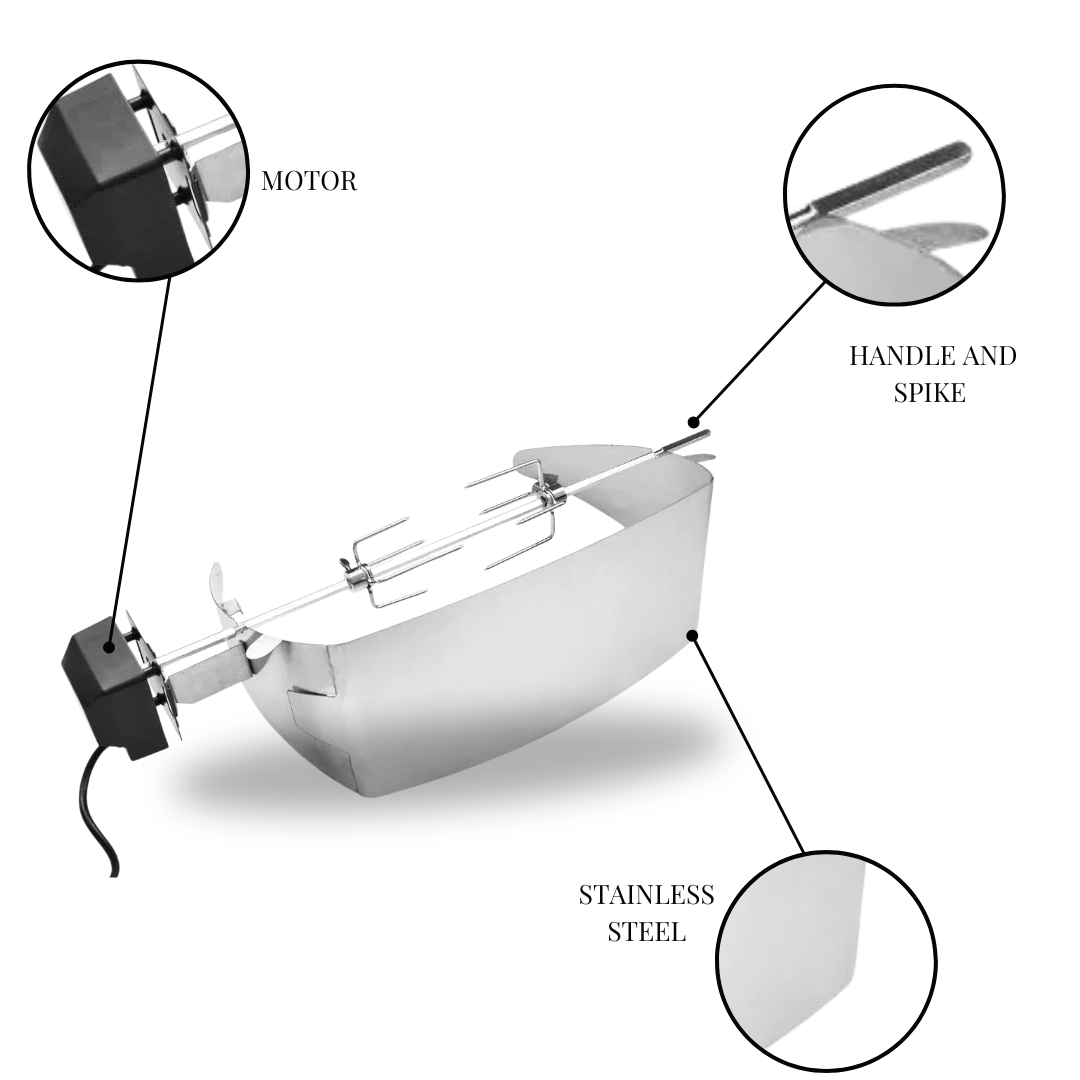 MOTOR

HANDLE AND SPIKE

STAINLESS STEEL