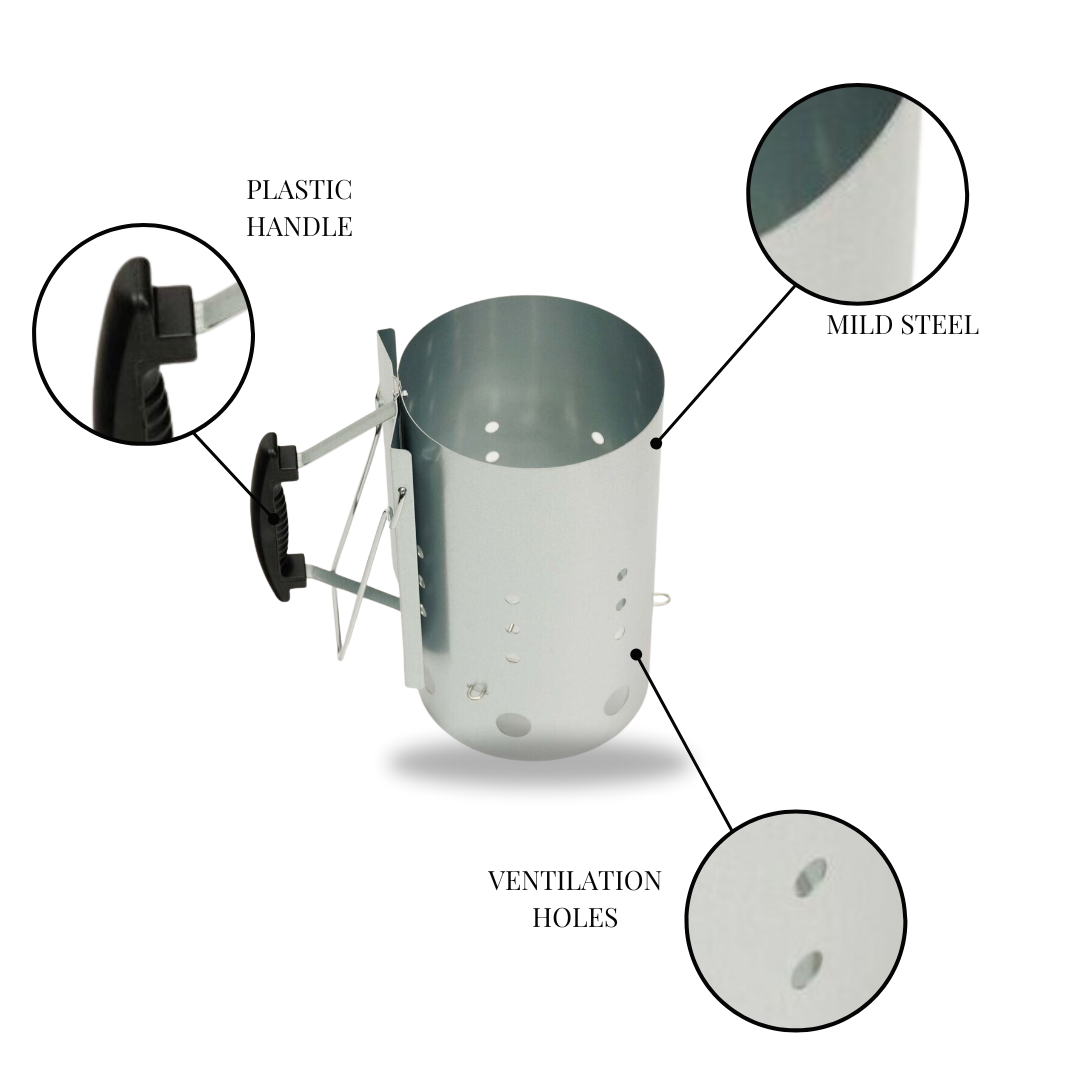 PLASTIC
HANDLE

MILD STEEL

VENTILATION
HOLES