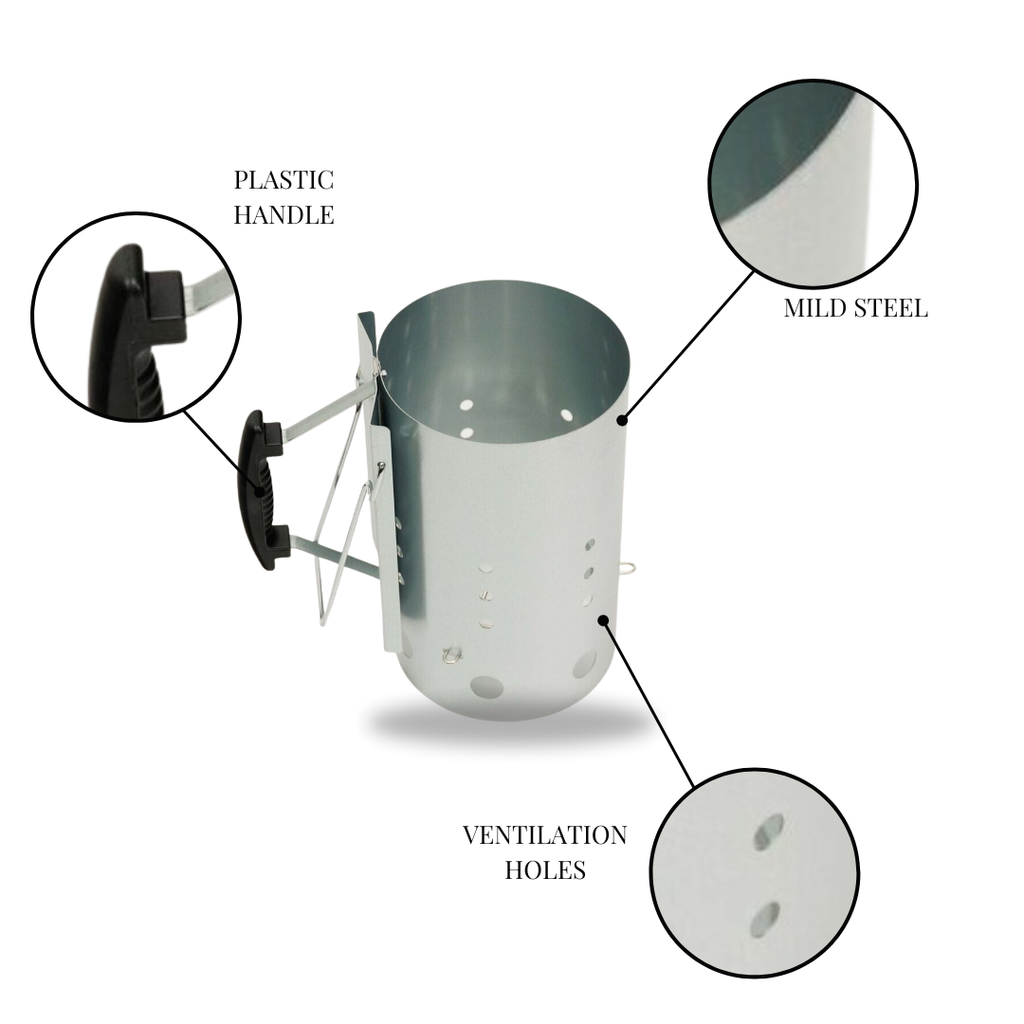 PLASTIC HANDLE

MILD STEEL

VENTILATION HOLES